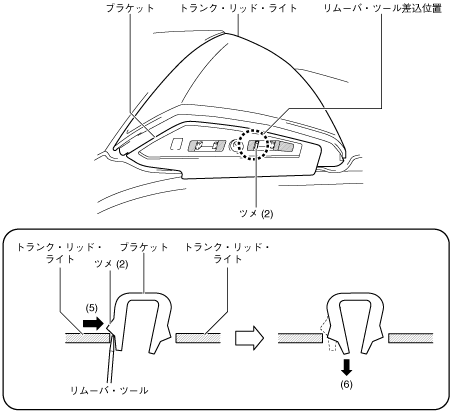 ブラケット
トランク・リッド・ライト
リムーバ・ツール差込位置
ツメ (2)

トランク・リッド・ライト
ツメ (2)
ブラケット
トランク・リッド・ライト
(5)
リムーバ・ツール
(6)