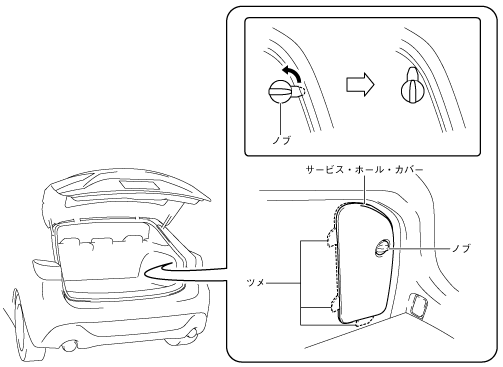 ノブ

サービス・ホール・カバー

ノブ

ツメ