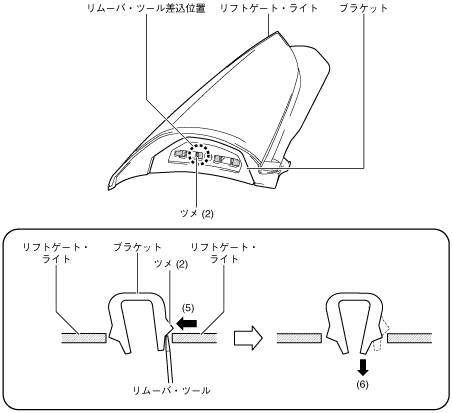 リムーバ・ツール差込位置
リフトゲート・ライト
ブラケット
ツメ (2)

リフトゲート・ライト
ブラケット
ツメ (2)
リフトゲート・ライト
(5)
リムーバ・ツール
(6)