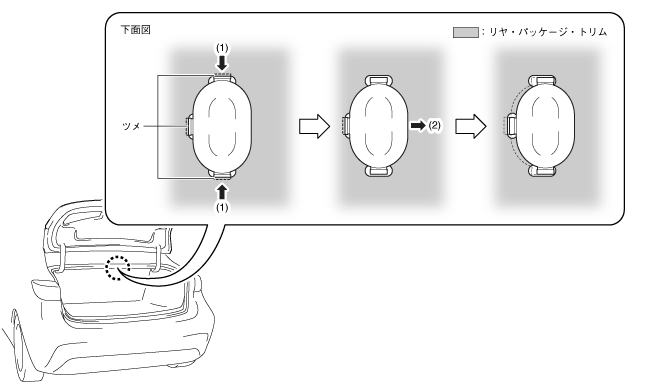 下面図

: リヤ・パッケージ・トリム

(1)

ツメ

(1)

(2)