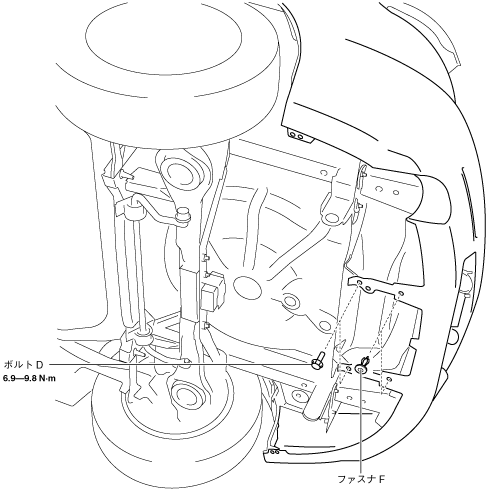 ボルト D
6.9—9.8 N·m

ファスナ F