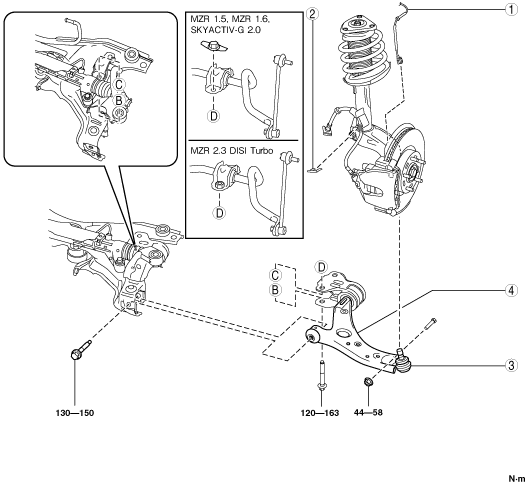 C
B

MZR 1.5, MZR 1.6, SKYACTIV-G 2.0

D

MZR 2.3 DISI Turbo

D

2

1

C
B
D

4

3

130—150

120—163

44—58

N·m