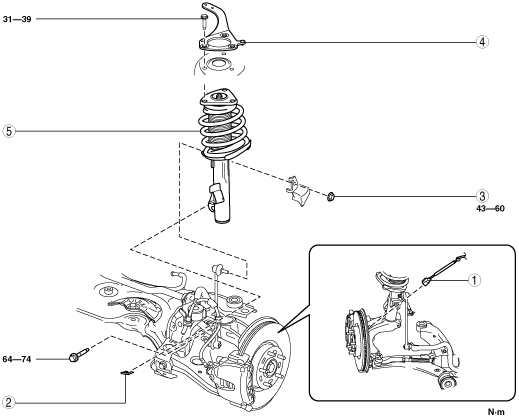 31—39

4

5

3

43—60

1

64—74

2

N·m