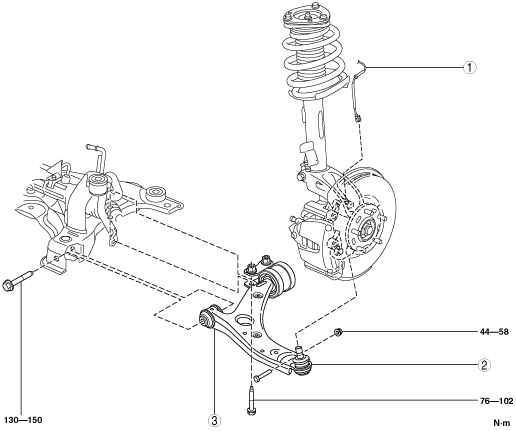 1

44—58

2

76—102

130—150

3

N·m