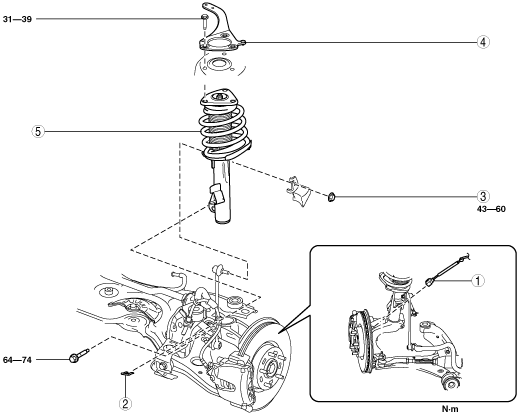 31—39

4

5

3

43—60

1

64—74

2

N·m