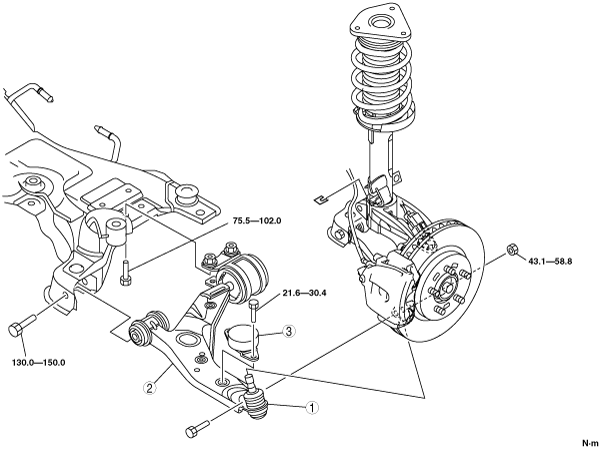 75.5—102.0

43.1—58.8

21.6—30.4

3

130.0—150.0

2

1

N·m