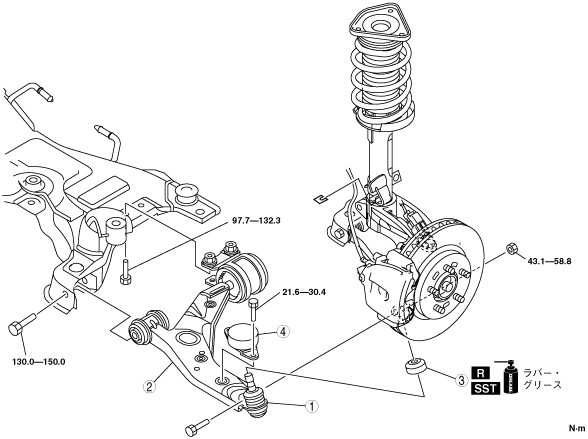 97.7—132.3

43.1—58.8

21.6—30.4

4

130.0—150.0

2

3

R

SST

ラバー・グリース

1

N·m