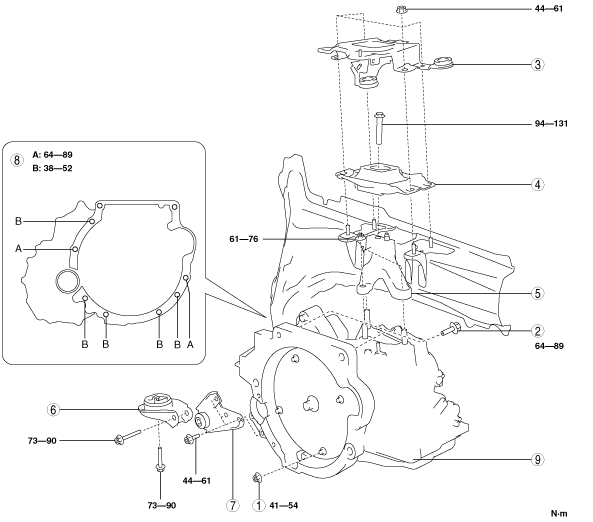 44—61
3
94—131
8
A: 64—89
B: 38—52
4
B
A
61—76
5
B
B
B
B
A
2
64—89
6
73—90
44—61
9
73—90
7
1
41—54
N·m