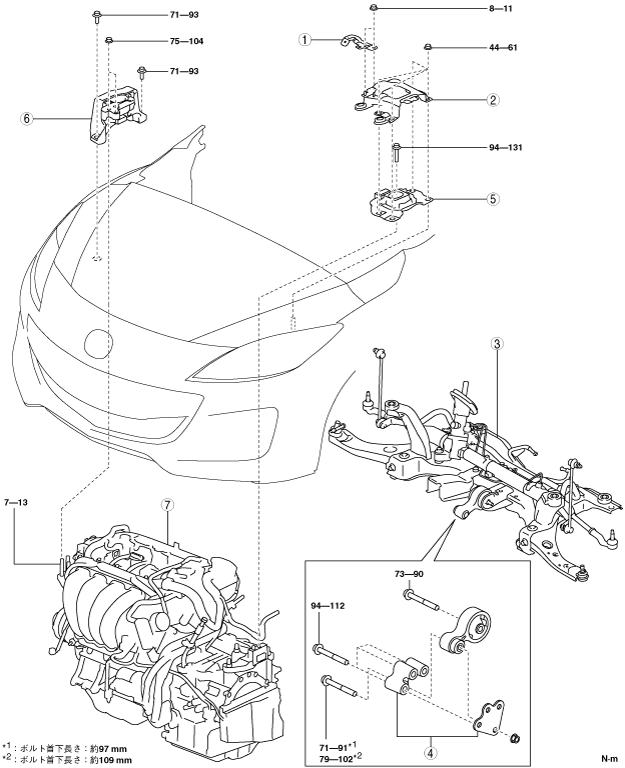 71—93
75—104
71—93
6
8—11
1
44—61
2
94—131
5
3
7—13
7
73—90
94—112
71—91*1
79—102*2
4
*1：ボルト首下長さ：約97 mm
*2：ボルト首下長さ：約109 mm
N·m