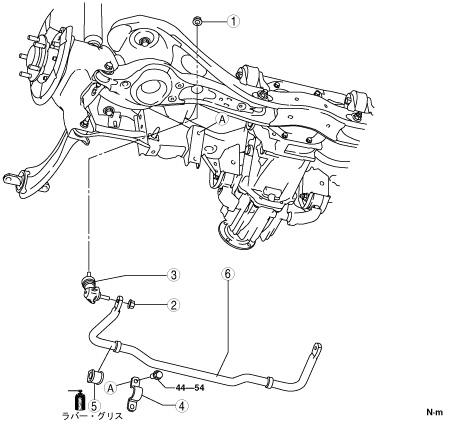 1
A
3
6
2
A
44—54
5
4
ラバー・グリス
N·m