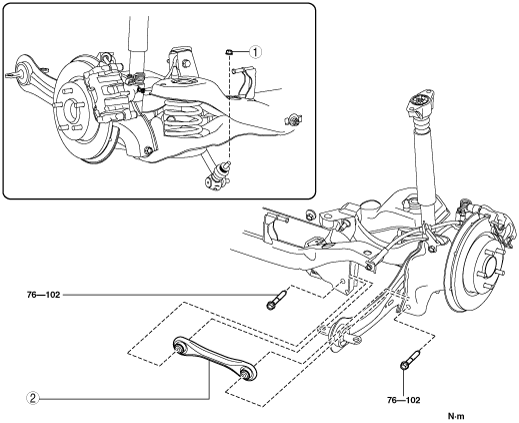 1

76—102

2

76—102

N·m