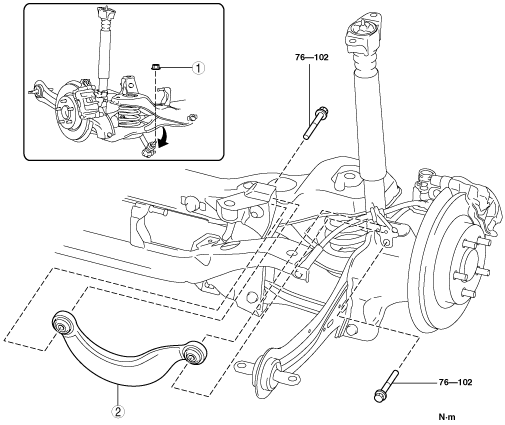 1

76—102

2

76—102

N·m