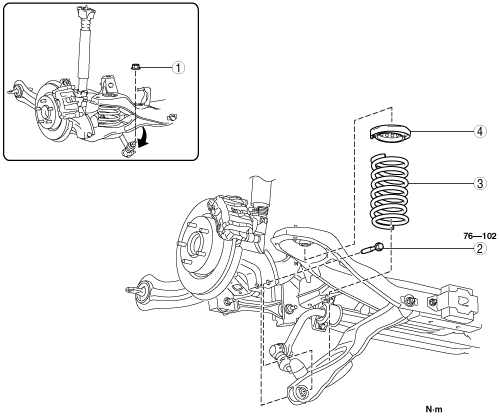 1

4

3

76—102

2

N·m