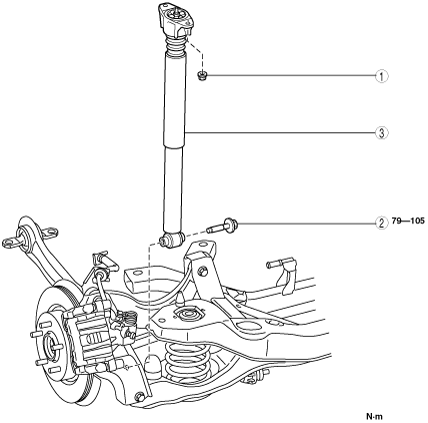 1

3

2 79—105

N·m