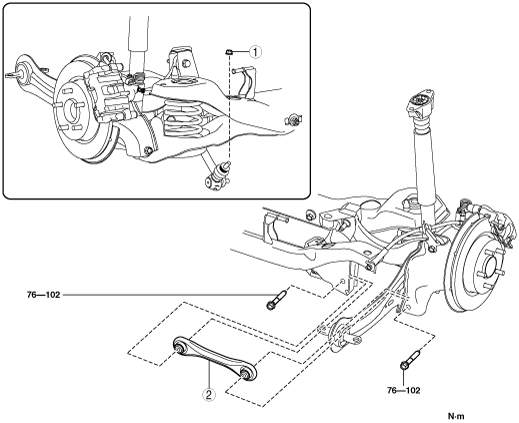 1

76—102

2

76—102

N·m