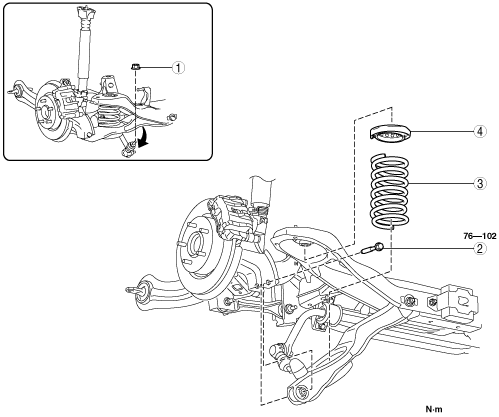 1

4

3

76—102

2

N·m