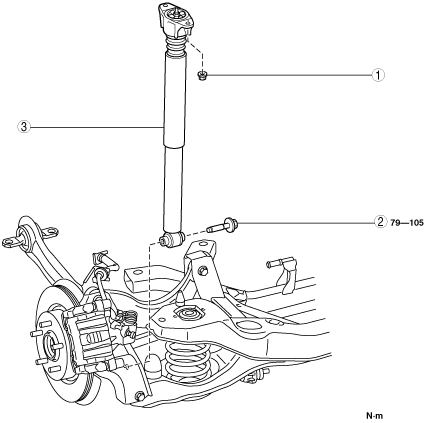 1

3

2 79—105

N·m