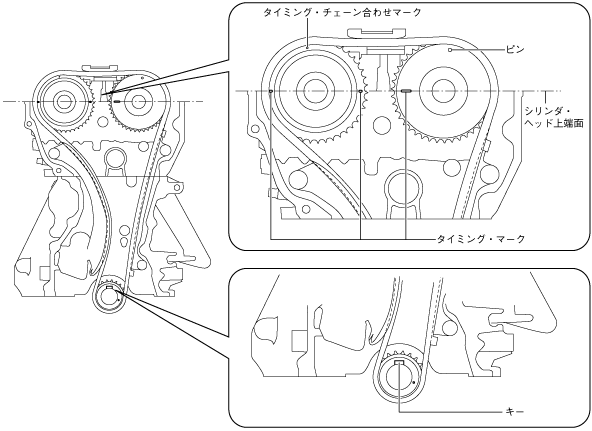 タイミング・チェーン合わせマーク

ピン

シリンダ・ヘッド上端面

タイミング・マーク

キー