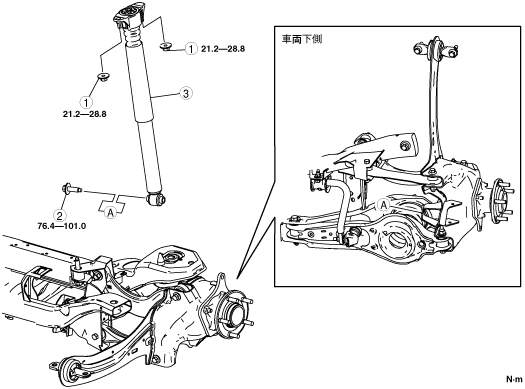 ① 21.2—28.8

①
21.2—28.8

③

②
76.4—101.0

Ⓐ

車両下側

Ⓐ

N·m