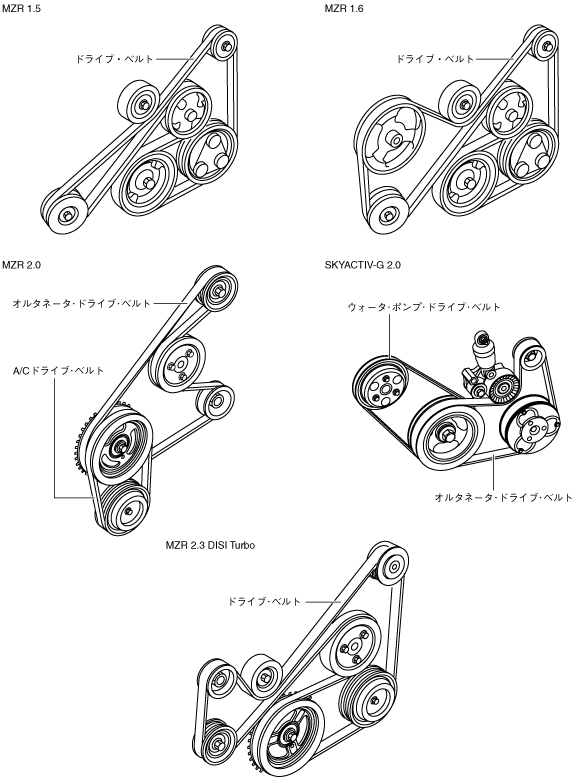 MZR 1.5

ドライブ・ベルト

MZR 1.6

ドライブ・ベルト

MZR 2.0

オルタネータ・ドライブ・ベルト

A/Cドライブ・ベルト

SKYACTIV-G 2.0

ウォータ・ポンプ・ドライブ・ベルト

オルタネータ・ドライブ・ベルト

MZR 2.3 DISI Turbo

ドライブ・ベルト