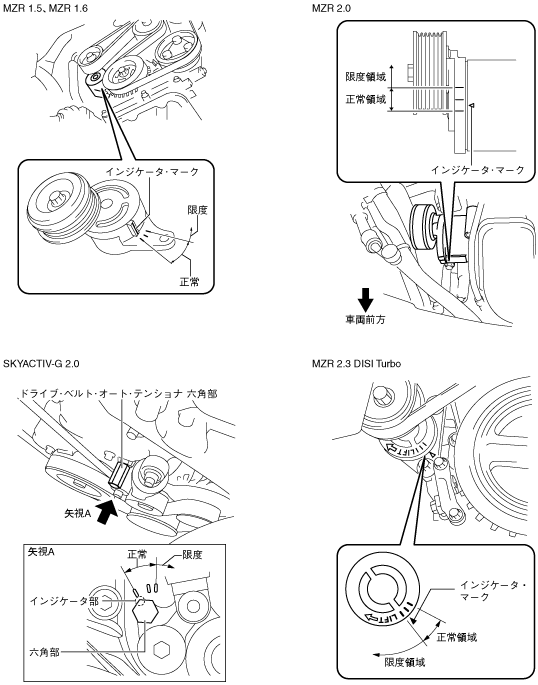 MZR 1.5、MZR 1.6

インジケータ・マーク

限度

正常

MZR 2.0

限度領域

正常領域

インジケータ・マーク

車両前方

SKYACTIV-G 2.0

ドライブ・ベルト・オート・テンショナ 六角部

矢視A

矢視A

正常

限度

インジケータ部

六角部

MZR 2.3 DISI Turbo

LIFT

A

LIFT

インジケータ・マーク

正常領域

限度領域