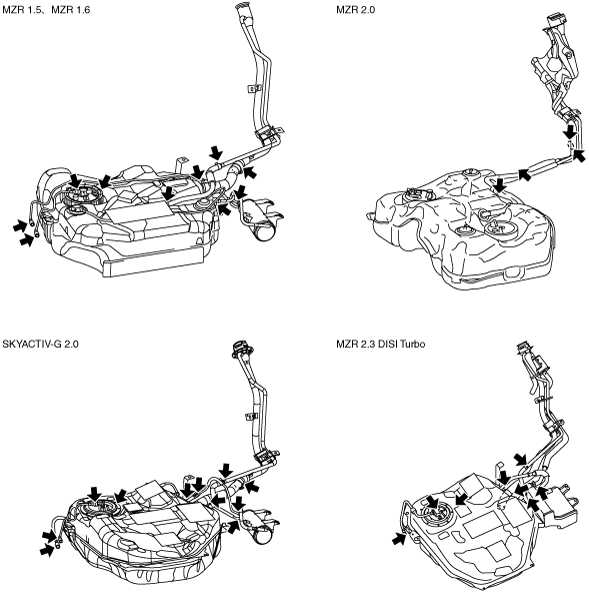 MZR 1.5、MZR 1.6

MZR 2.0

SKYACTIV-G 2.0

MZR 2.3 DISI Turbo