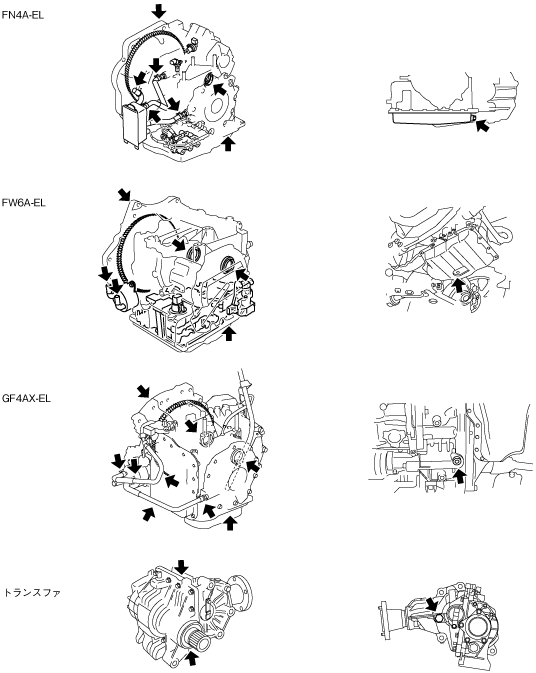 FN4A-EL

FW6A-EL

GF4AX-EL

トランスファ