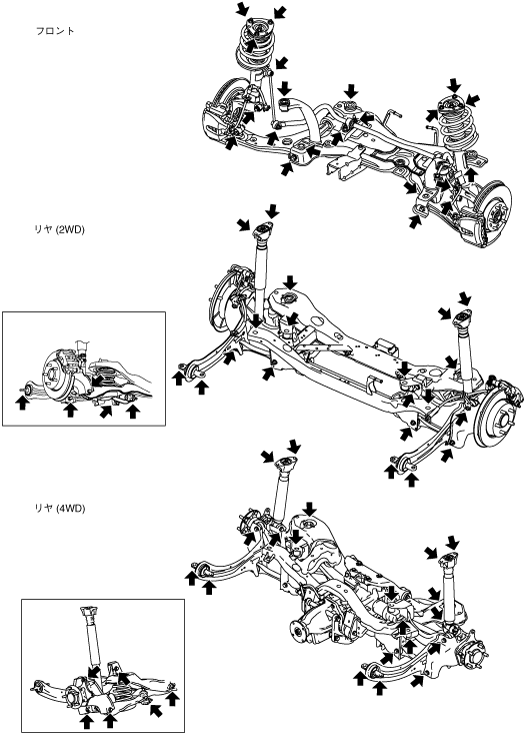 フロント

リヤ (2WD)

リヤ (4WD)