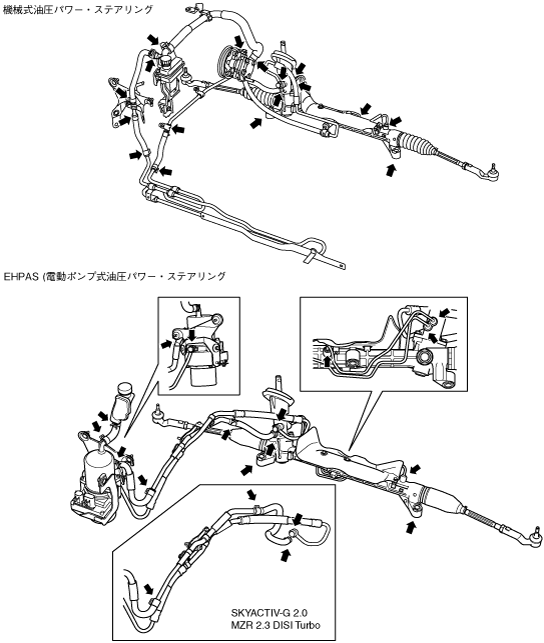 機械式油圧パワー・ステアリング

EHPAS (電動ポンプ式油圧パワー・ステアリング

SKYACTIV-G 2.0
MZR 2.3 DISI Turbo