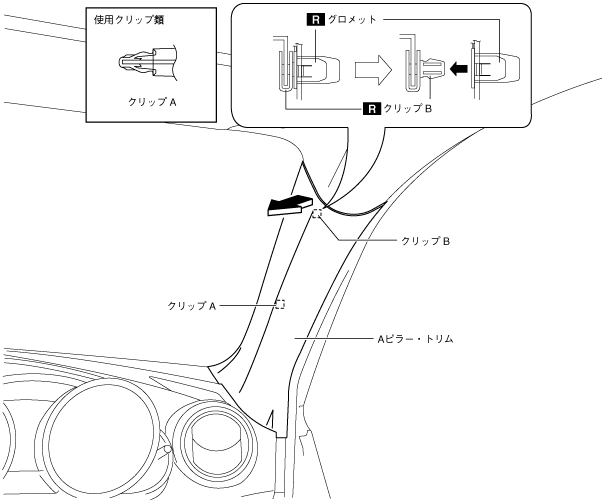 使用クリップ類

クリップ A

R グロメット

R クリップ B

クリップ B

クリップ A

Aピラー・トリム