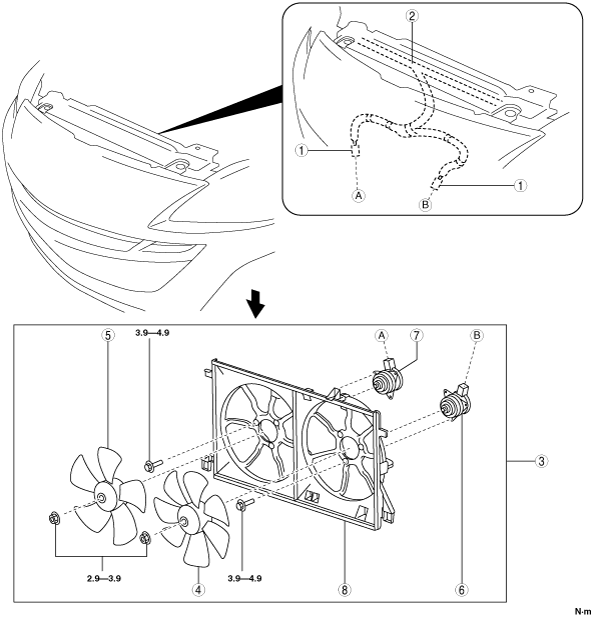 2
1
1
A
B
5
3.9—4.9
A
7
B
3
2.9—3.9
4
3.9—4.9
8
6
N·m