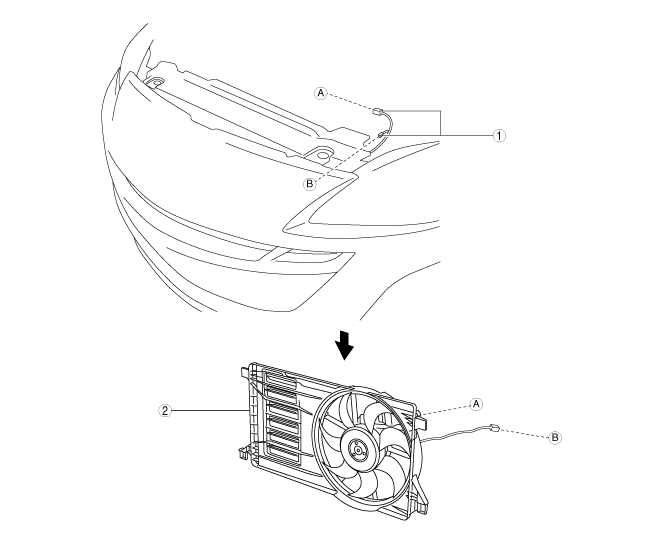 A
1
B
2
A
B