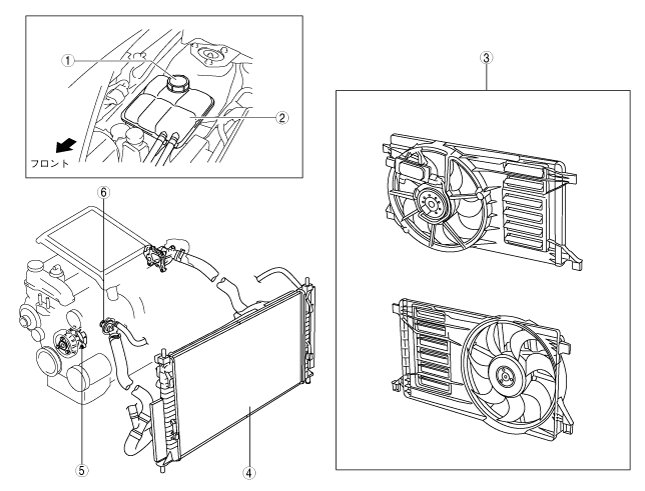 ①
②
フロント
③
⑥
⑤
④