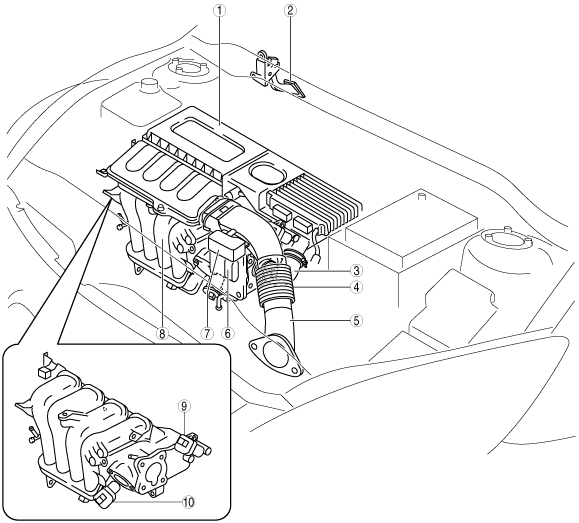 1
2
3
4
5
8
7
6
9
10