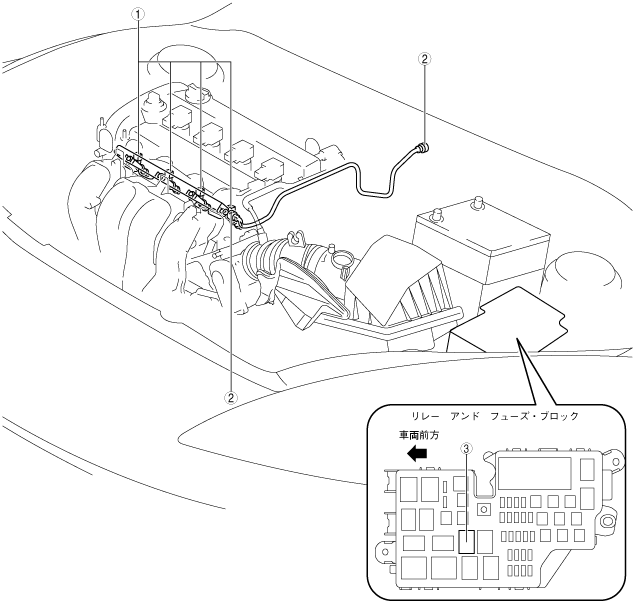 ①

②

②

リレー アンド フューズ・ブロック

車両前方

③