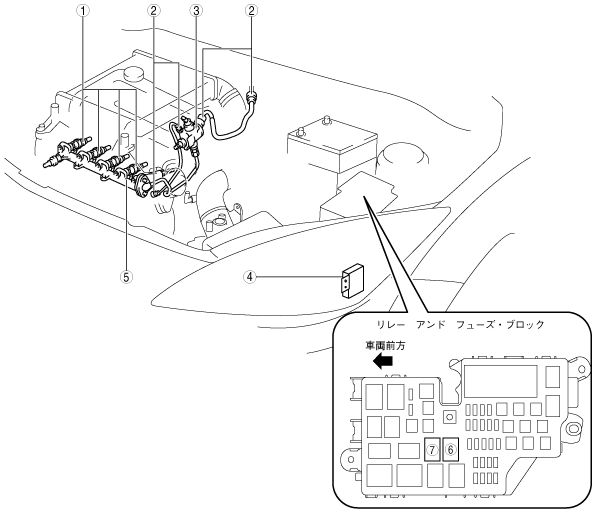 ①
②
③
②
⑤
④
リレー　アンド　フューズ・ブロック
車両前方
⑦
⑥