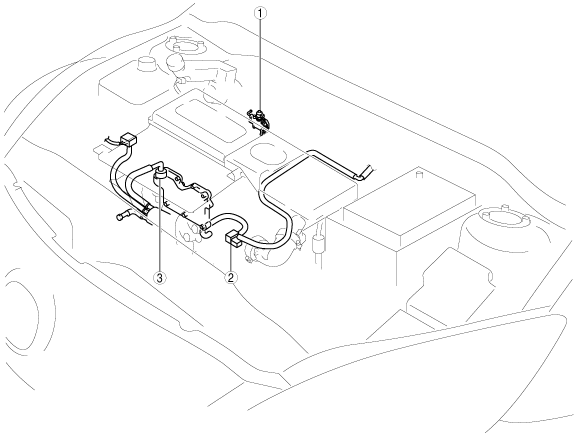 1
3
2