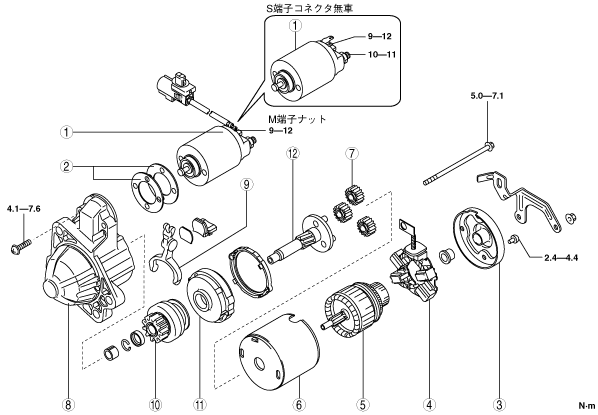 S端子コネクタ無車
①
9—12
10—11
5.0—7.1
M端子ナット
①
9—12
②
⑫
⑦
⑨
4.1—7.6
2.4—4.4
⑧
⑩
⑪
⑥
⑤
④
③
N·m