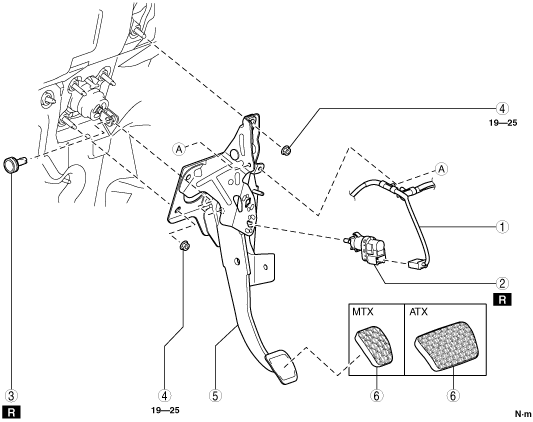 4
19—25

A

A

1

2

R

MTX

ATX

3

R

4
19—25

5

6

6

N·m