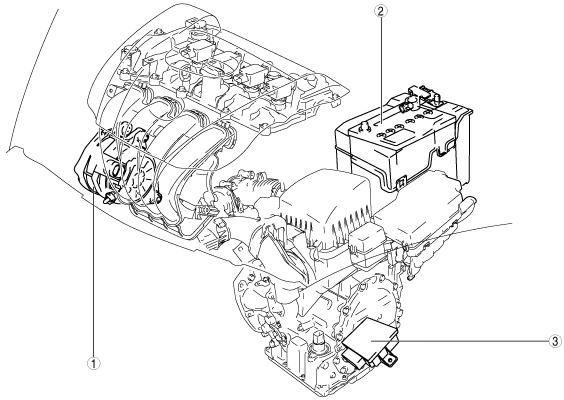 2

1

3