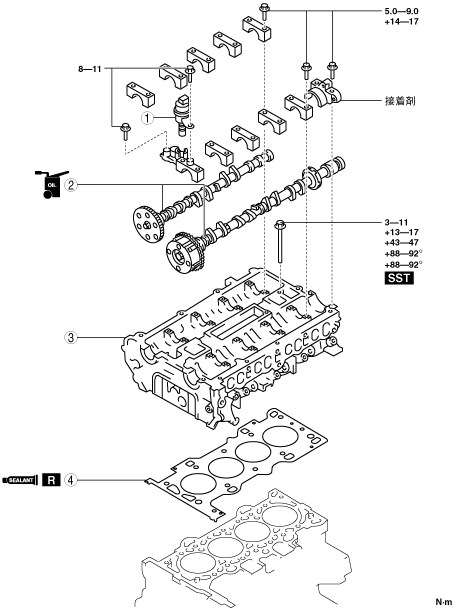 5.0—9.0
+14—17

8—11

接着剤

1

OIL

2

3—11
+13—17
+43—47
+88—92°
+88—92°
SST

3

SEALANT R 4

N·m