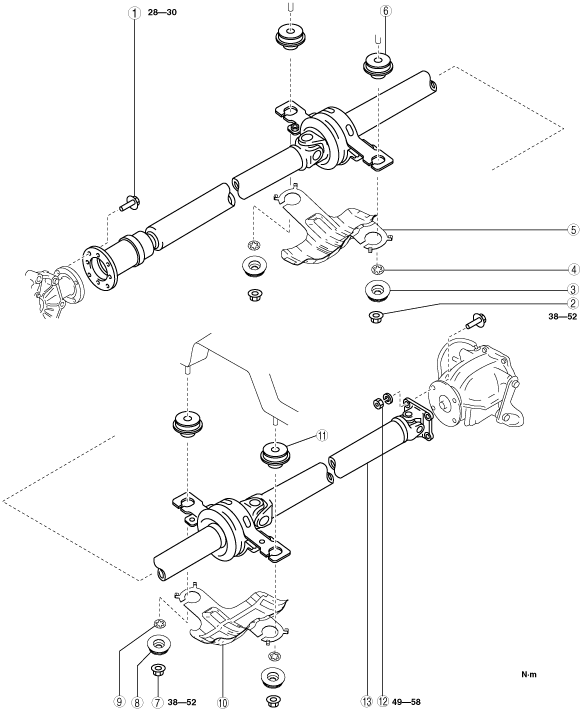 ① 28—30
⑥
⑤
④
③
②
38—52
⑪
⑨ ⑧ ⑦ 38—52 ⑩
⑬ ⑫ 49—58
N·m