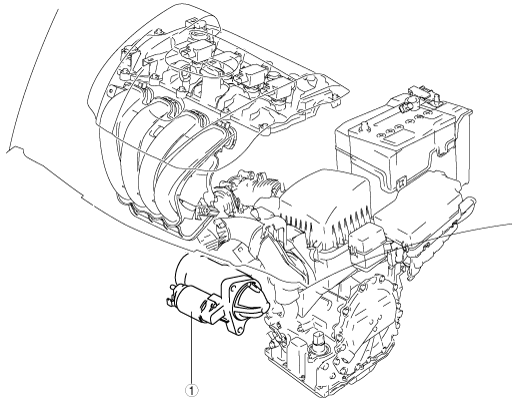 1