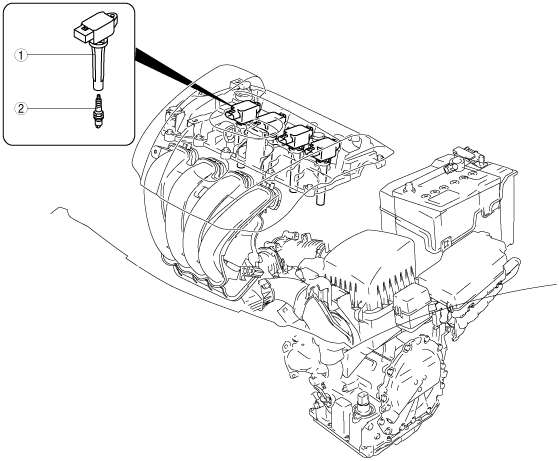 1
2