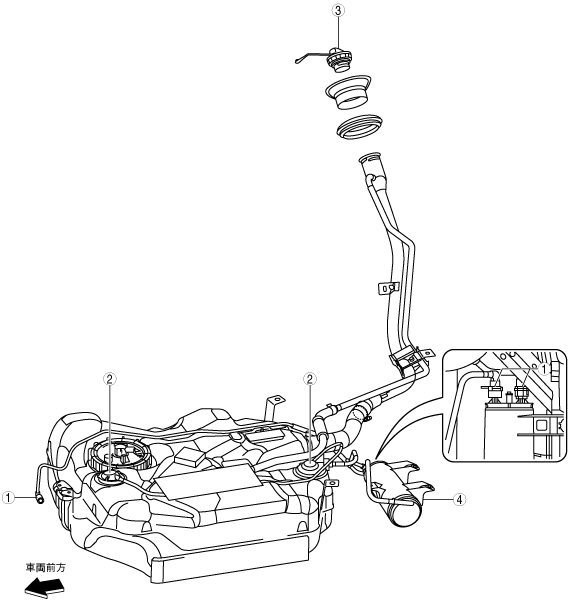 3

2

2

1

1

4

車両前方