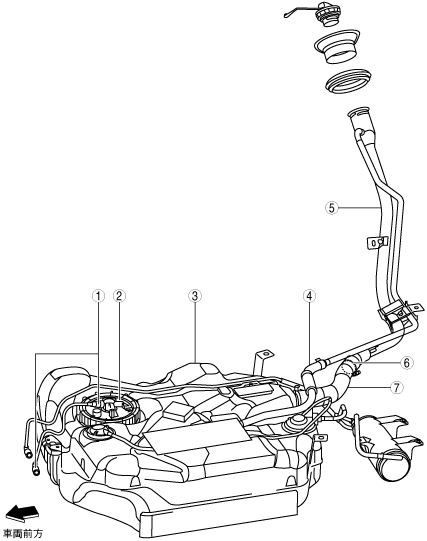 5

1 2 3 4

6

7

車両前方