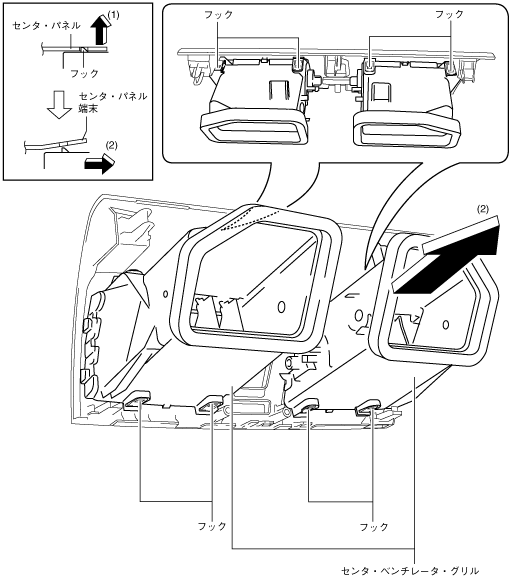 センタ・パネル
(1)
フック
センタ・パネル端末
(2)
フック
フック
(2)
フック
フック
センタ・ベンチレータ・グリル