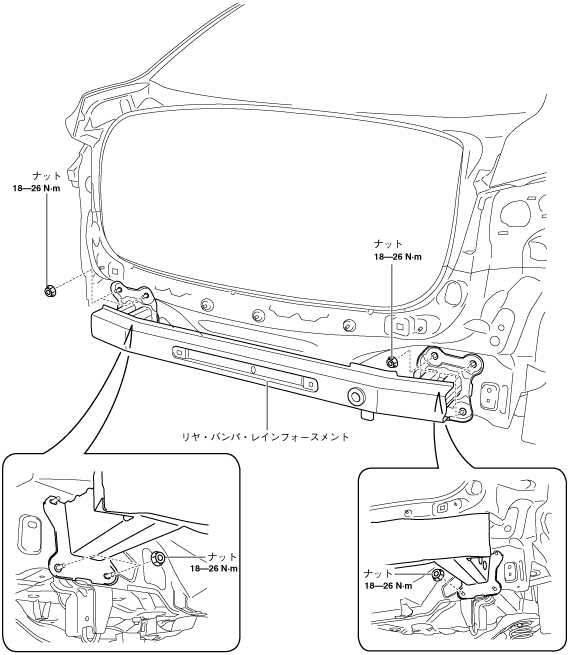 ナット
18—26 N·m

ナット
18—26 N·m

リヤ・バンパ・レインフォースメント

ナット
18—26 N·m

ナット
18—26 N·m