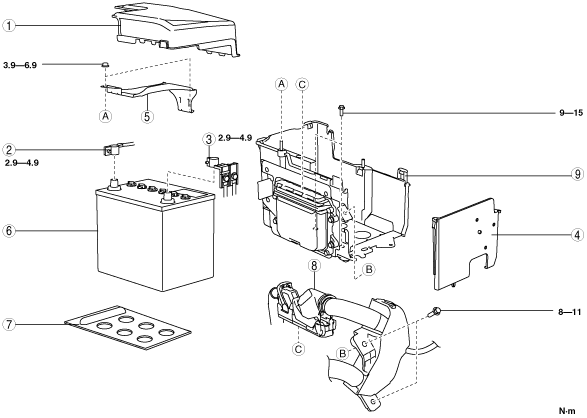 1
3.9—6.9
A
5
A
C
9—15
2
2.9—4.9
3
2.9—4.9
9
6
4
B
8
7
8—11
C
B
N·m