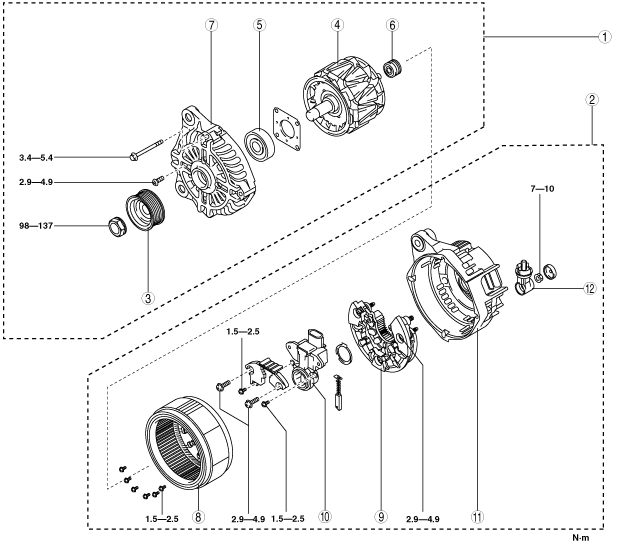 7
5
4
6
1
2
3.4—5.4
2.9—4.9
98—137
3
7—10
12
1.5—2.5
1.5—2.5
8
2.9—4.9
1.5—2.5
10
9
2.9—4.9
11
N·m